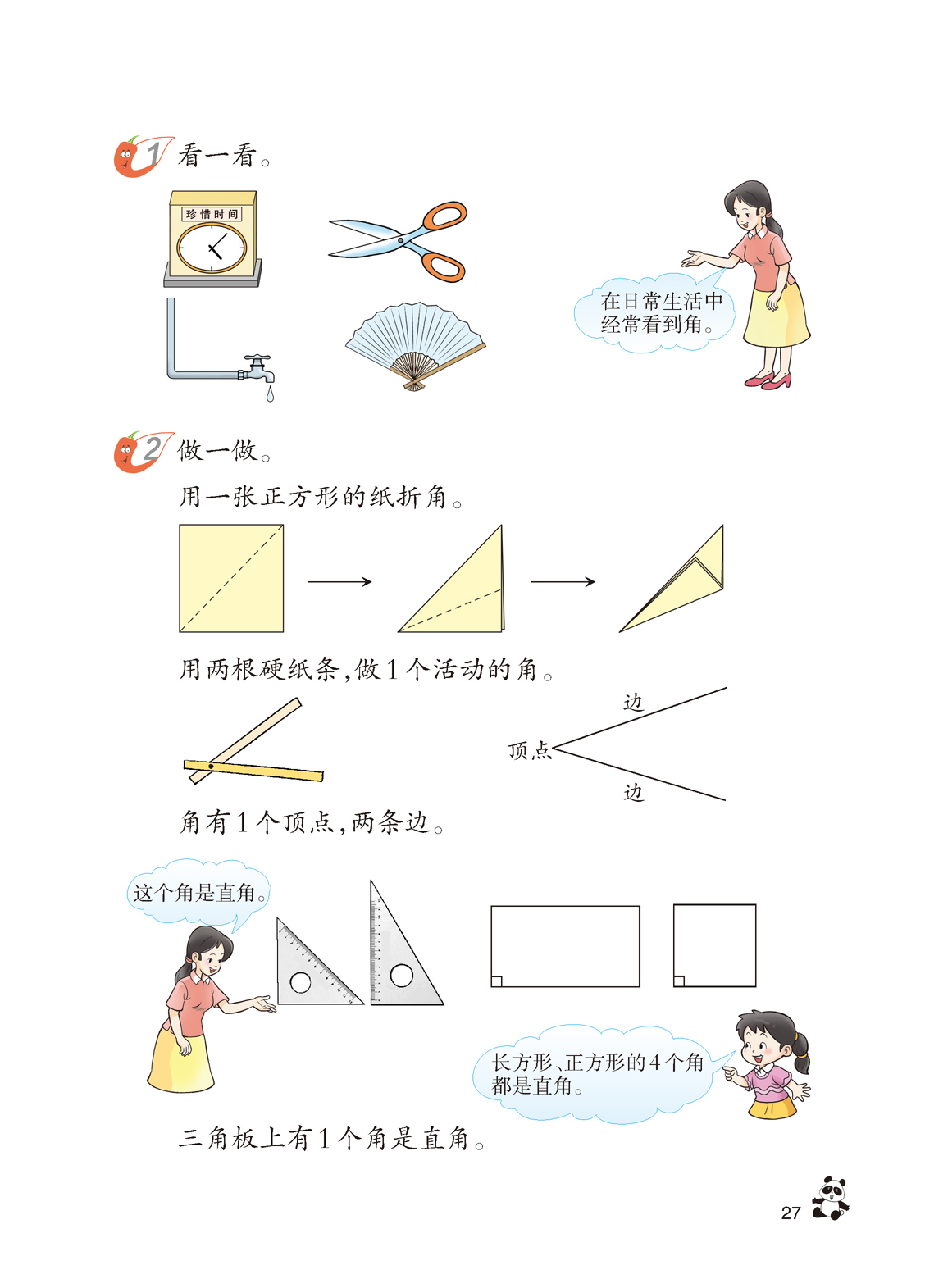 1 看一看。

珍惜时间

在日常生活中经常看到角。

2 做一做。

用一张正方形的纸折角。

用两根硬纸条，做1个活动的角。

边

顶点

边

角有1个顶点，两条边。

这个角是直角。

长方形、正方形的4个角都是直角。

三角板上有1个角是直角。

27